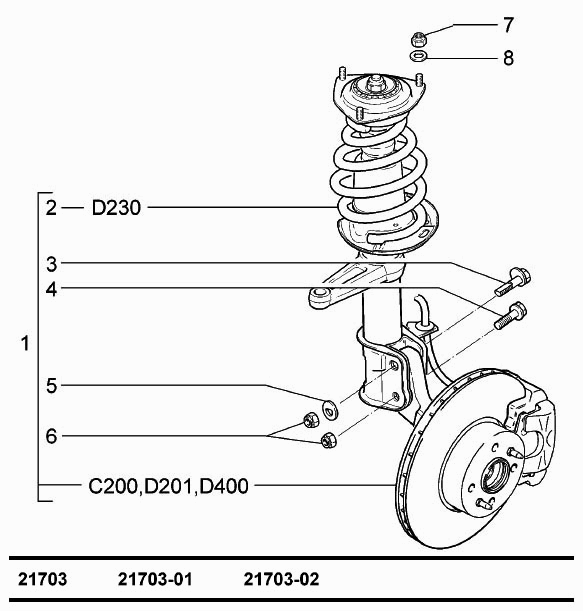 7
8
2 — D230
3
4
1
5
6
C200,D201,D400

21703 21703-01 21703-02