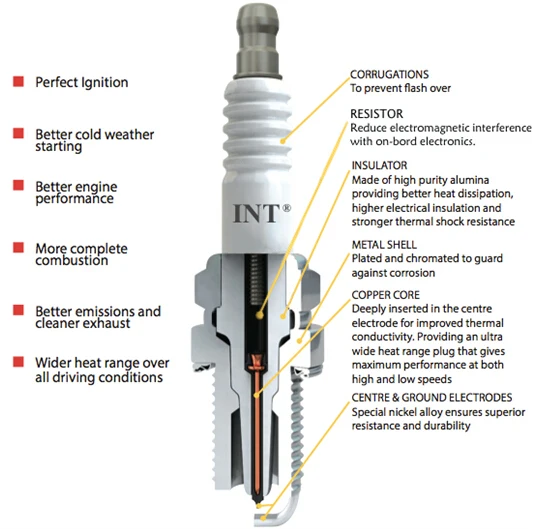 Perfect Ignition

Better cold weather starting

Better engine performance

More complete combustion

Better emissions and cleaner exhaust

Wider heat range over all driving conditions

INT®

CORRUGATIONS
To prevent flash over

RESISTOR
Reduce electromagnetic interference with on-bord electronics.

INSULATOR
Made of high purity alumina providing better heat dissipation, higher electrical insulation and stronger thermal shock resistance

METAL SHELL
Plated and chromated to guard against corrosion

COPPER CORE
Deeply inserted in the centre electrode for improved thermal conductivity. Providing an ultra wide heat range plug that gives maximum performance at both high and low speeds

CENTRE & GROUND ELECTRODES
Special nickel alloy ensures superior resistance and durability