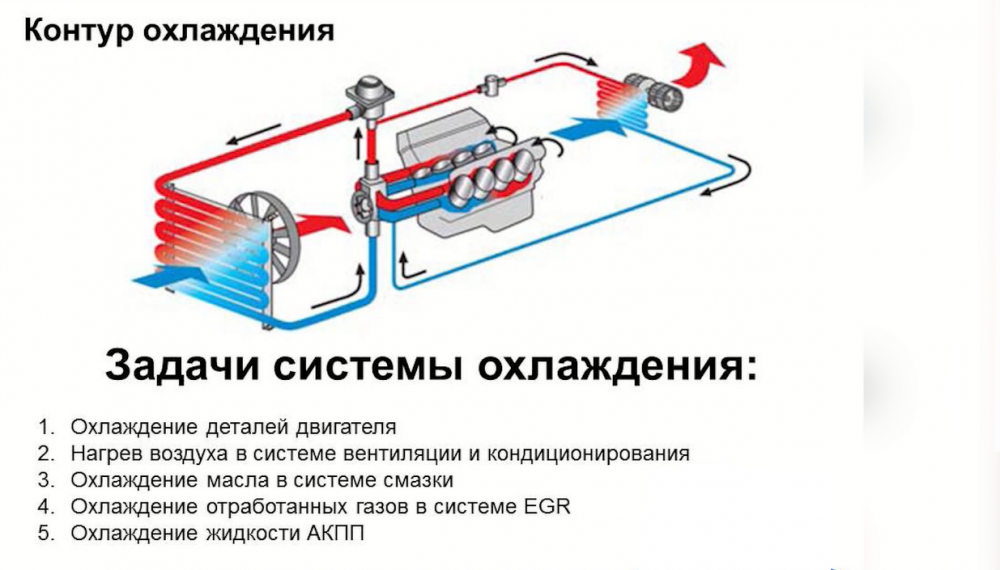 Контур охлаждения

Задачи системы охлаждения:

1. Охлаждение деталей двигателя
2. Нагрев воздуха в системе вентиляции и кондиционирования
3. Охлаждение масла в системе смазки
4. Охлаждение отработанных газов в системе EGR
5. Охлаждение жидкости АКПП