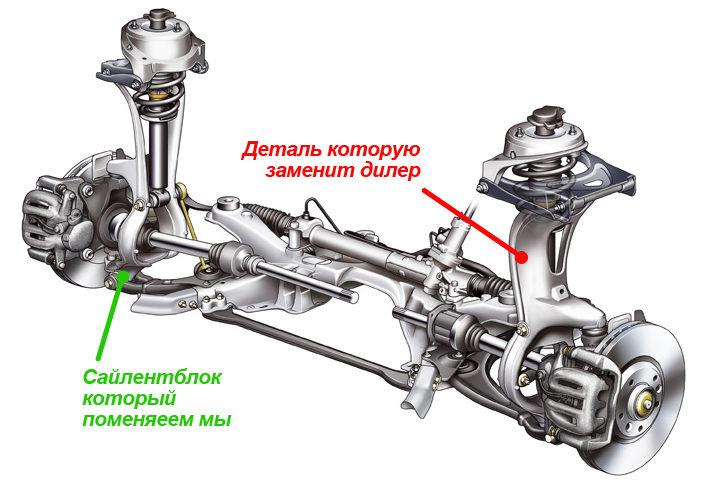 Деталь которую заменит дилер

Сайлентблок который поменяеем мы