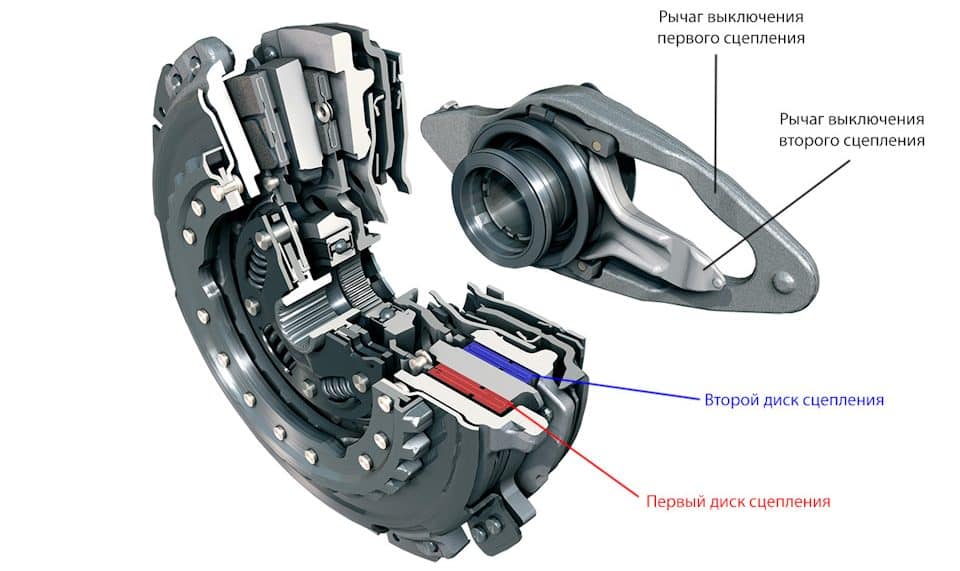 Рычаг выключения первого сцепления

Рычаг выключения второго сцепления

Второй диск сцепления

Первый диск сцепления