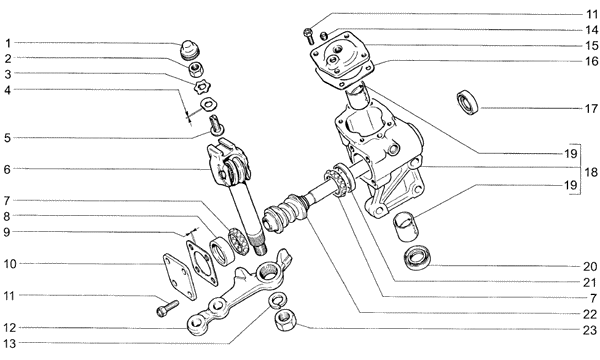 1
2
3
4
5
6
7
8
9
10
11
12
13
11
14
15
16
17
19
18
19
20
21
7
22
23