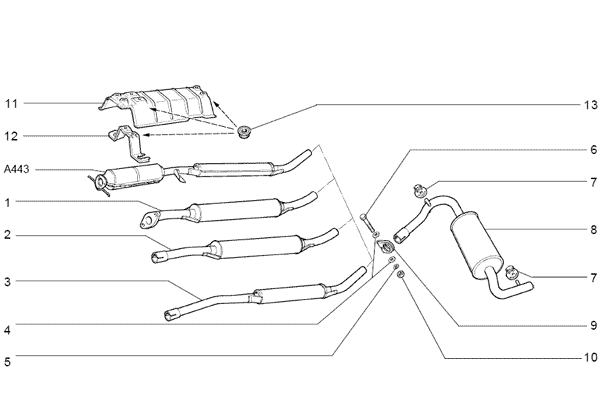 11
12
A443
1
2
3
4
5
13
6
7
8
7
9
10