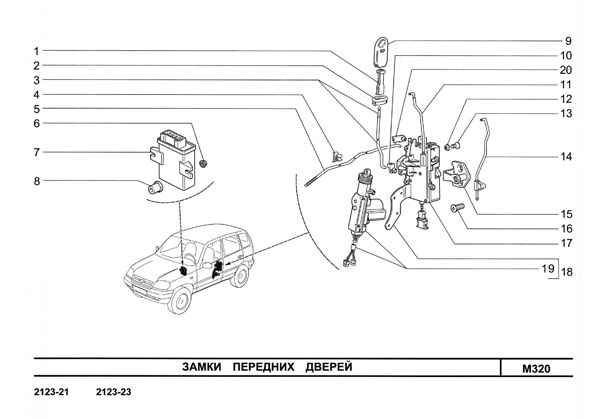 1
2
3
4
5
6
7
8
9
10
20
11
12
13
14
15
16
17
19
18

ЗАМКИ ПЕРЕДНИХ ДВЕРЕЙ

M320

2123-21 2123-23