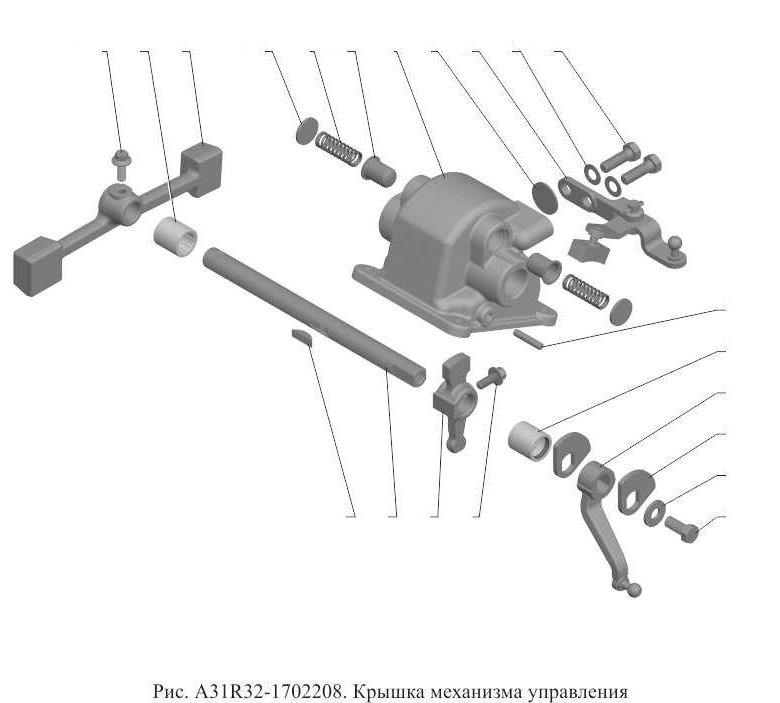 Рис. A31R32-1702208. Крышка механизма управления