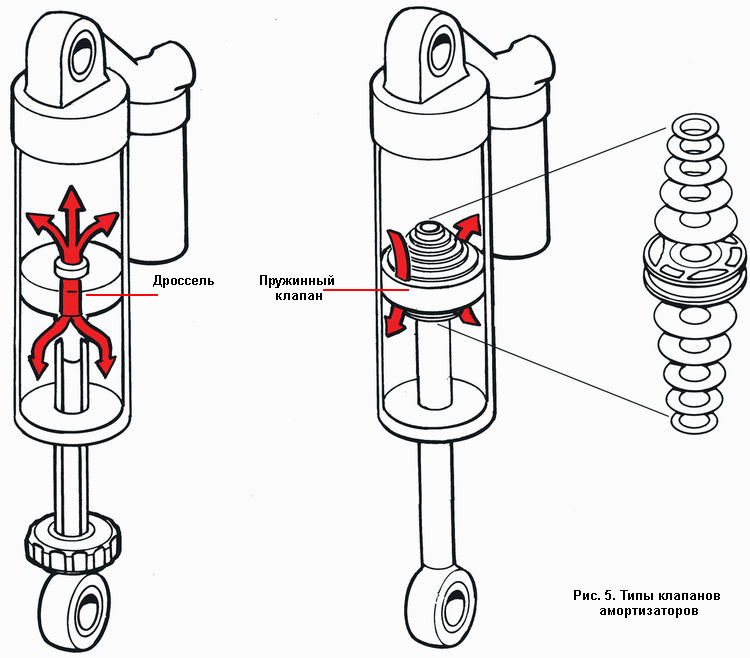 Дроссель

Пружинный клапан

Рис. 5. Типы клапанов амортизаторов