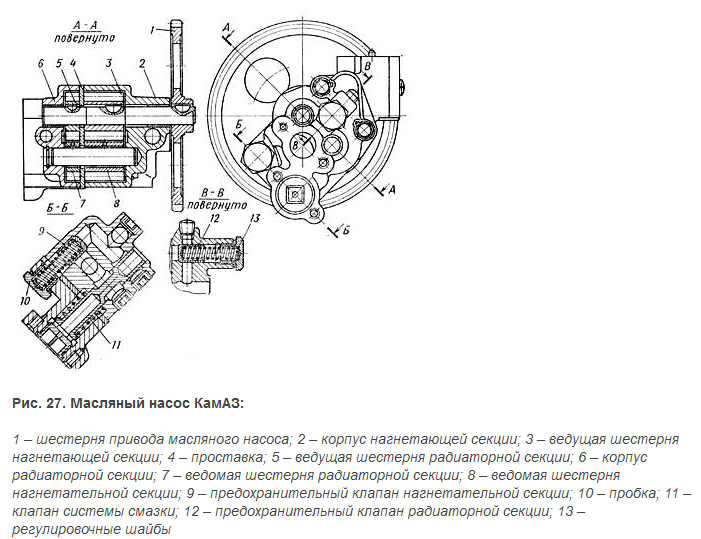 А - А
повернуто

1
6
5
4
3
2
7
8
Б - Б
9
10
11
В - В
повернуто
12
13
А
В
Б
В
А
Б

Рис. 27. Масляный насос КамАЗ:

1 – шестерня привода масляного насоса; 2 – корпус нагнетающей секции; 3 – ведущая шестерня нагнетающей секции; 4 – проставка; 5 – ведущая шестерня радиаторной секции; 6 – корпус радиаторной секции; 7 – ведомая шестерня радиаторной секции; 8 – ведомая шестерня нагнетательной секции; 9 – предохранительный клапан нагнетательной секции; 10 – пробка; 11 – клапан системы смазки; 12 – предохранительный клапан радиаторной секции; 13 – регулировочные шайбы