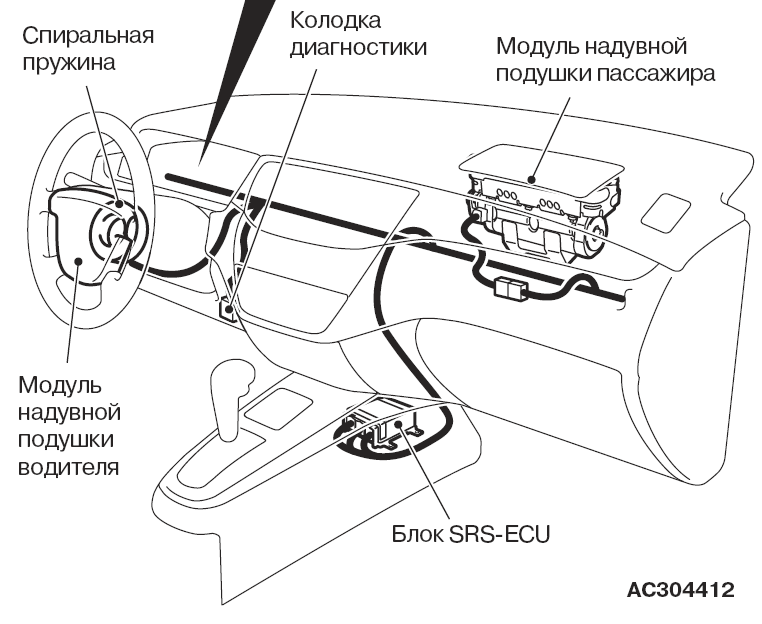 Спиральная пружина

Колодка диагностики

Модуль надувной подушки пассажира

Модуль надувной подушки водителя

Блок SRS-ECU

AC304412