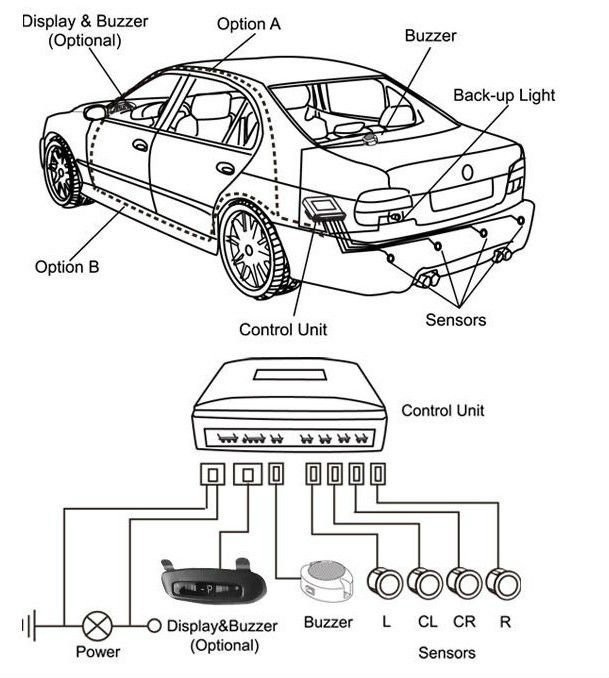 Display & Buzzer (Optional)

Option A

Buzzer

Back-up Light

Option B

Control Unit

Sensors

Control Unit

Power

Display&Buzzer (Optional)

Buzzer

L

CL

CR

R

Sensors