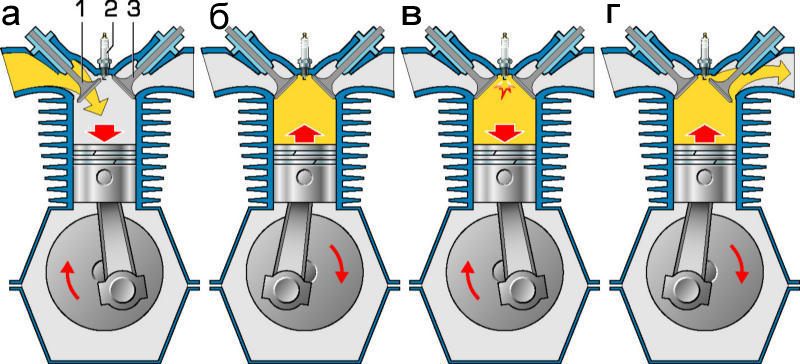 а 1 2 3

б

в

г