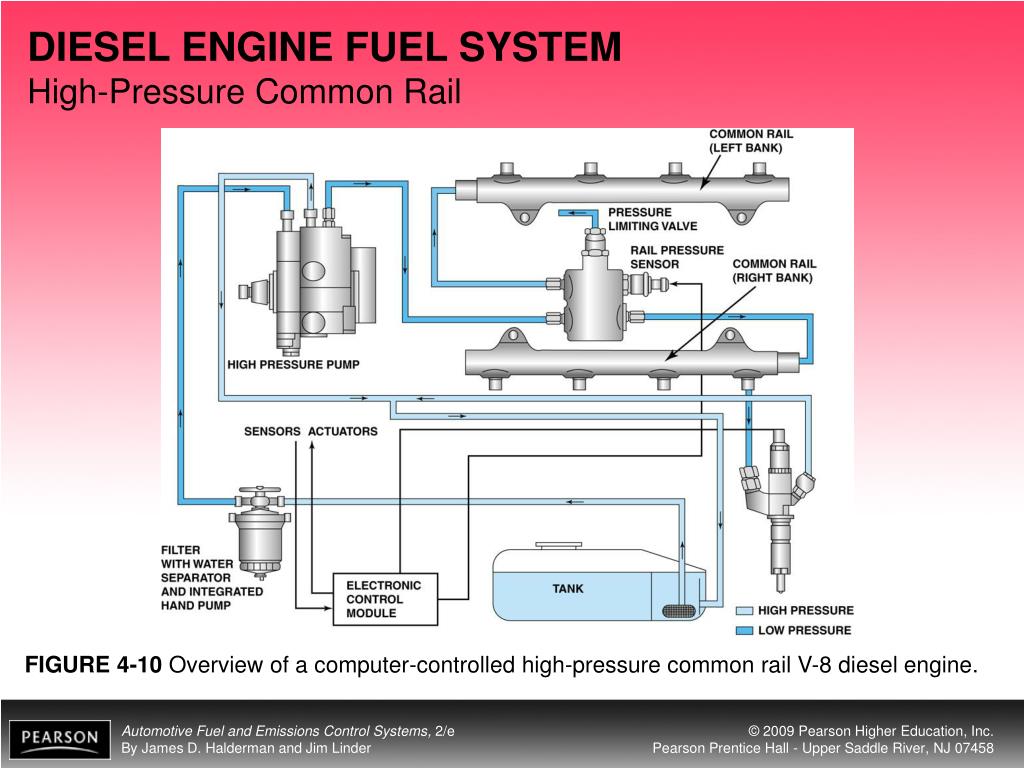 DIESEL ENGINE FUEL SYSTEM
High-Pressure Common Rail

COMMON RAIL (LEFT BANK)

PRESSURE LIMITING VALVE

RAIL PRESSURE SENSOR

COMMON RAIL (RIGHT BANK)

HIGH PRESSURE PUMP

SENSORS ACTUATORS

FILTER WITH WATER SEPARATOR AND INTEGRATED HAND PUMP

ELECTRONIC CONTROL MODULE

TANK

HIGH PRESSURE
LOW PRESSURE

FIGURE 4-10 Overview of a computer-controlled high-pressure common rail V-8 diesel engine.

PEARSON

Automotive Fuel and Emissions Control Systems, 2/e
By James D. Halderman and Jim Linder

© 2009 Pearson Higher Education, Inc.
Pearson Prentice Hall - Upper Saddle River, NJ 07458