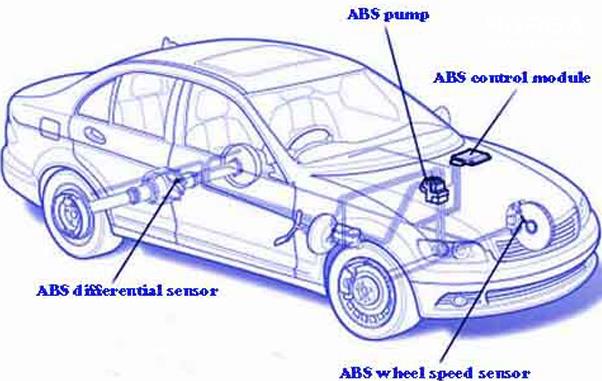 ABS pump
ABS control module
ABS differential sensor
ABS wheel speed sensor