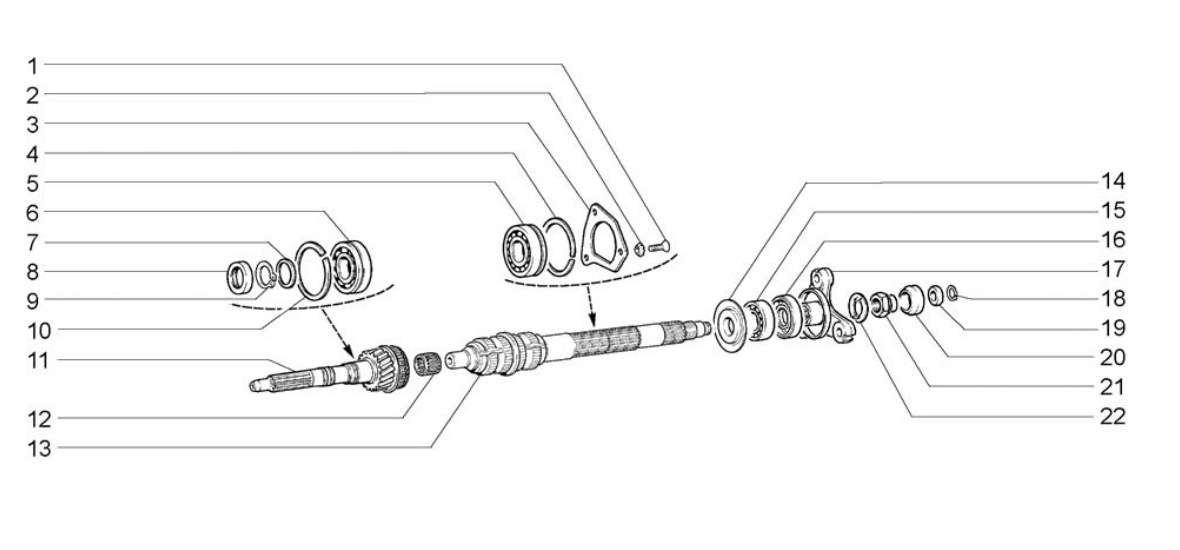 1
2
3
4
5
6
7
8
9
10
11
12
13
14
15
16
17
18
19
20
21
22