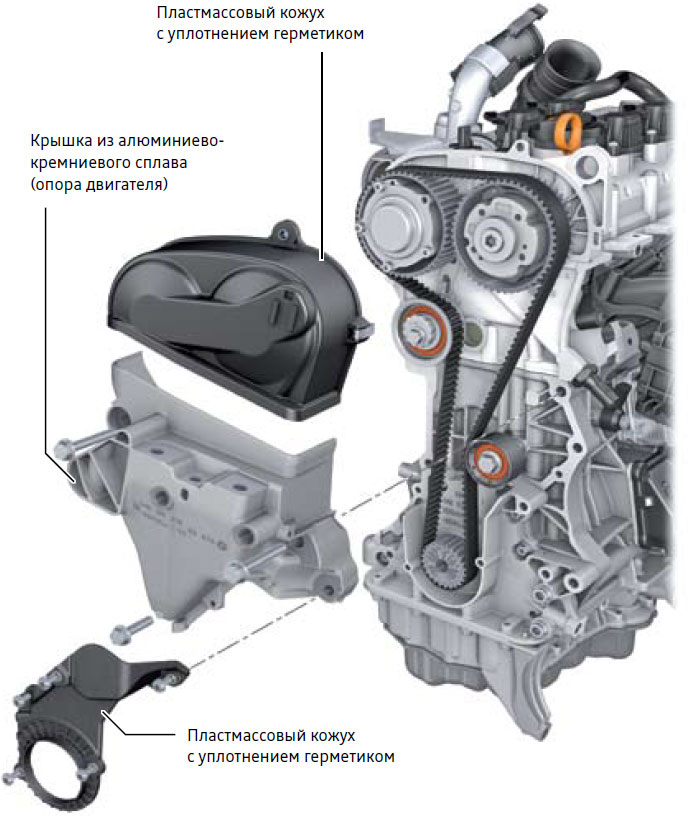 Пластмассовый кожух с уплотнением герметиком

Крышка из алюминиево-кремниевого сплава (опора двигателя)

Пластмассовый кожух с уплотнением герметиком