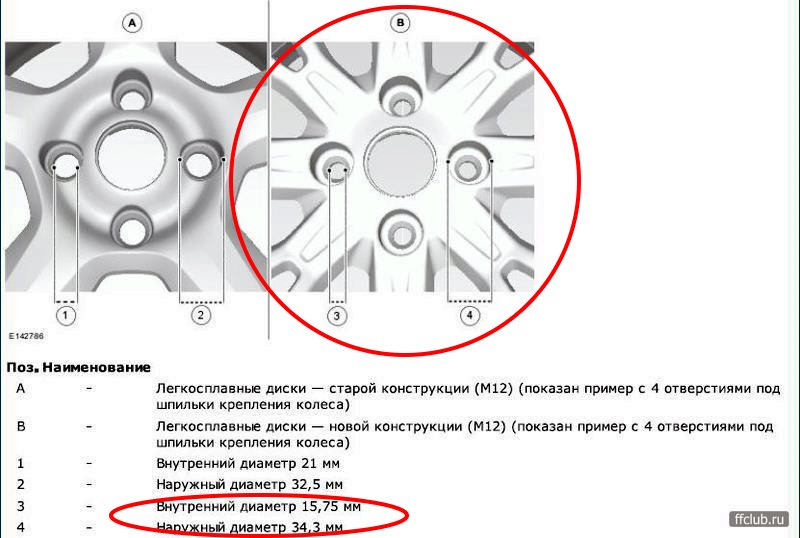 A

B

1

2

3

4

E142786

| Поз. | | Наименование |
|---|---|---|
| A | - | Легкосплавные диски — старой конструкции (M12) (показан пример с 4 отверстиями под шпильки крепления колеса) |
| B | - | Легкосплавные диски — новой конструкции (M12) (показан пример с 4 отверстиями под шпильки крепления колеса) |
| 1 | - | Внутренний диаметр 21 мм |
| 2 | - | Наружный диаметр 32,5 мм |
| 3 | - | Внутренний диаметр 15,75 мм |
| 4 | - | Наружный диаметр 34,3 мм |

ffclub.ru