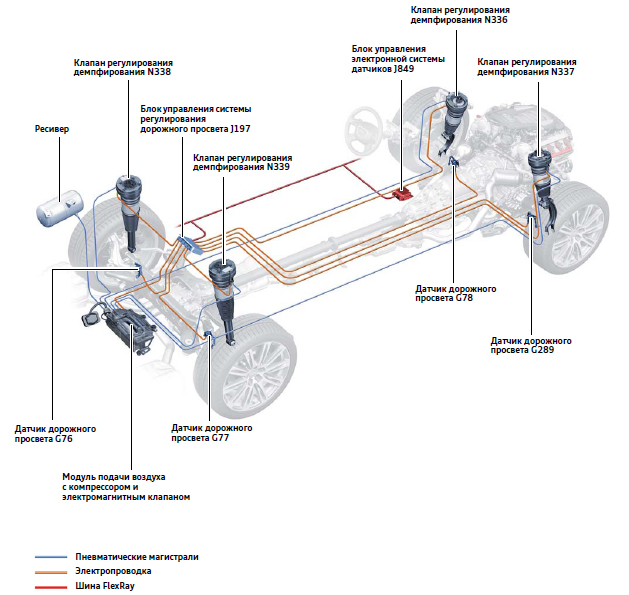 Клапан регулирования демпфирования N336

Блок управления электронной системы датчиков J849

Клапан регулирования демпфирования N337

Клапан регулирования демпфирования N338

Блок управления системы регулирования дорожного просвета J197

Ресивер

Клапан регулирования демпфирования N339

Датчик дорожного просвета G78

Датчик дорожного просвета G289

Датчик дорожного просвета G76

Датчик дорожного просвета G77

Модуль подачи воздуха с компрессором и электромагнитным клапаном

Пневматические магистрали

Электропроводка

Шина FlexRay