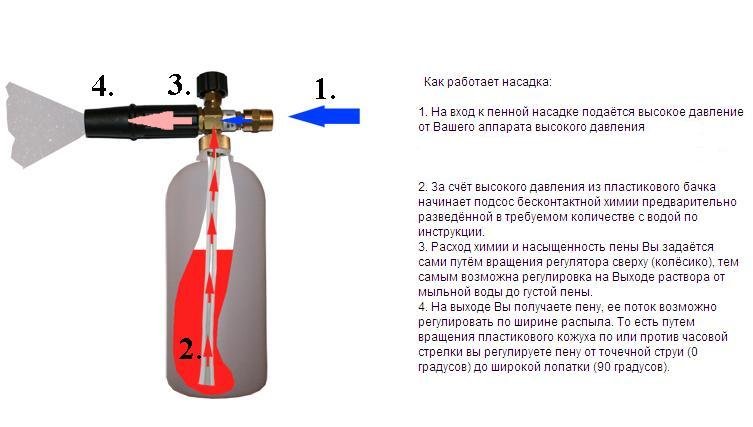 4.

3.

1.

2.

Как работает насадка:

1. На вход к пенной насадке подаётся высокое давление от Вашего аппарата высокого давления

2. За счёт высокого давления из пластикового бачка начинает подсос бесконтактной химии предварительно разведённой в требуемом количестве с водой по инструкции.
3. Расход химии и насыщенность пены Вы задаётся сами путём вращения регулятора сверху (колёсико), тем самым возможна регулировка на Выходе раствора от мыльной воды до густой пены.
4. На выходе Вы получаете пену, ее поток возможно регулировать по ширине распыла. То есть путем вращения пластикового кожуха по или против часовой стрелки вы регулируете пену от точечной струи (0 градусов) до широкой лопатки (90 градусов).