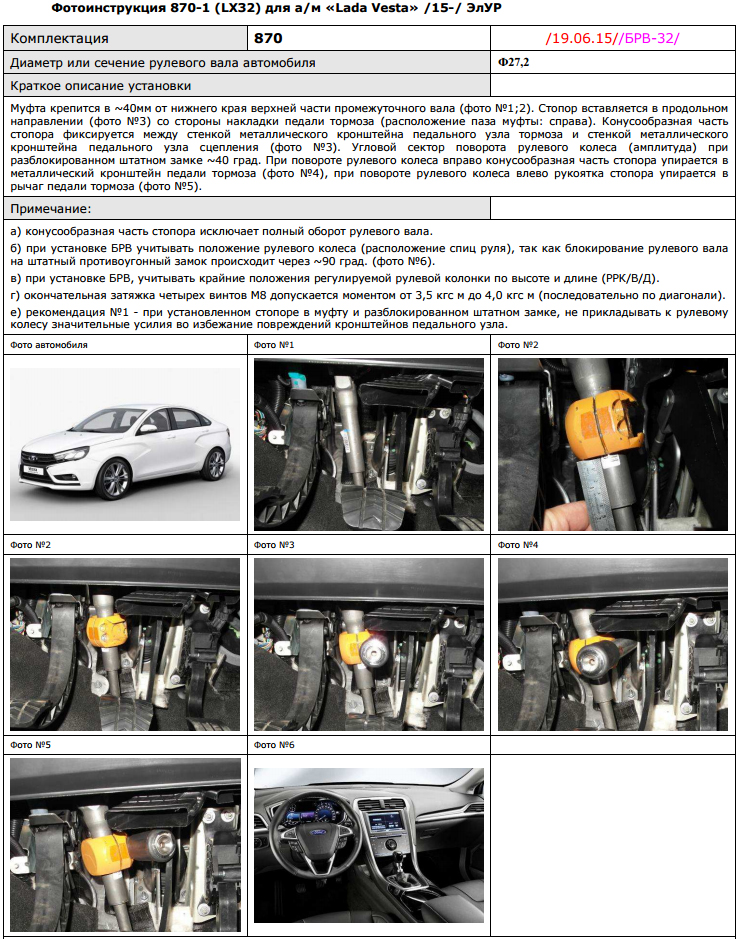 Фотоинструкция 870-1 (LX32) для а/м «Lada Vesta» /15-/ ЭлУР

| Комплектация | 870 | /19.06.15//БРВ-32/ |
|---|---|---|
| Диаметр или сечение рулевого вала автомобиля | | Ф27,2 |
| Краткое описание установки | | |

Муфта крепится в ~40мм от нижнего края верхней части промежуточного вала (фото №1;2). Стопор вставляется в продольном направлении (фото №3) со стороны накладки педали тормоза (расположение паза муфты: справа). Конусообразная часть стопора фиксируется между стенкой металлического кронштейна педального узла тормоза и стенкой металлического кронштейна педального узла сцепления (фото №3). Угловой сектор поворота рулевого колеса (амплитуда) при разблокированном штатном замке ~40 град. При повороте рулевого колеса вправо конусообразная часть стопора упирается в металлический кронштейн педали тормоза (фото №4), при повороте рулевого колеса влево рукоятка стопора упирается в рычаг педали тормоза (фото №5).

Примечание:

а) конусообразная часть стопора исключает полный оборот рулевого вала.

б) при установке БРВ учитывать положение рулевого колеса (расположение спиц руля), так как блокирование рулевого вала на штатный противоугонный замок происходит через ~90 град. (фото №6).

в) при установке БРВ, учитывать крайние положения регулируемой рулевой колонки по высоте и длине (РРК/В/Д).

г) окончательная затяжка четырех винтов М8 допускается моментом от 3,5 кгс м до 4,0 кгс м (последовательно по диагонали).

е) рекомендация №1 - при установленном стопоре в муфту и разблокированном штатном замке, не прикладывать к рулевому колесу значительные усилия во избежание повреждений кронштейнов педального узла.

Фото автомобиля

Фото №1

Фото №2

Фото №2

Фото №3

Фото №4

Фото №5

Фото №6