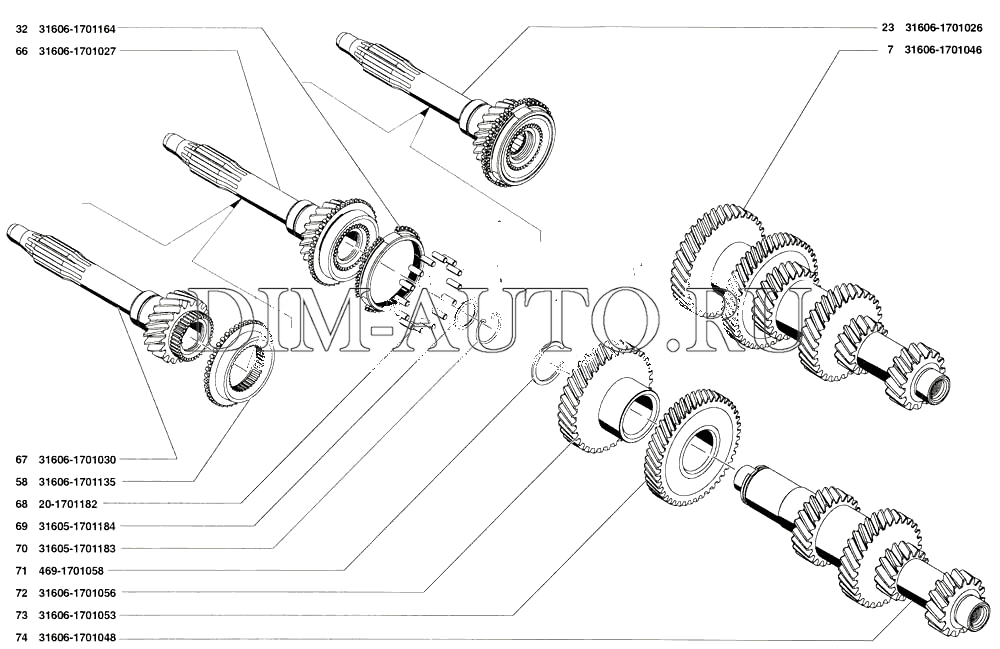 32 31606-1701164
66 31606-1701027
23 31606-1701026
7 31606-1701046
DIM-AUTO.RU
67 31606-1701030
58 31606-1701135
68 20-1701182
69 31605-1701184
70 31605-1701183
71 469-1701058
72 31606-1701056
73 31606-1701053
74 31606-1701048