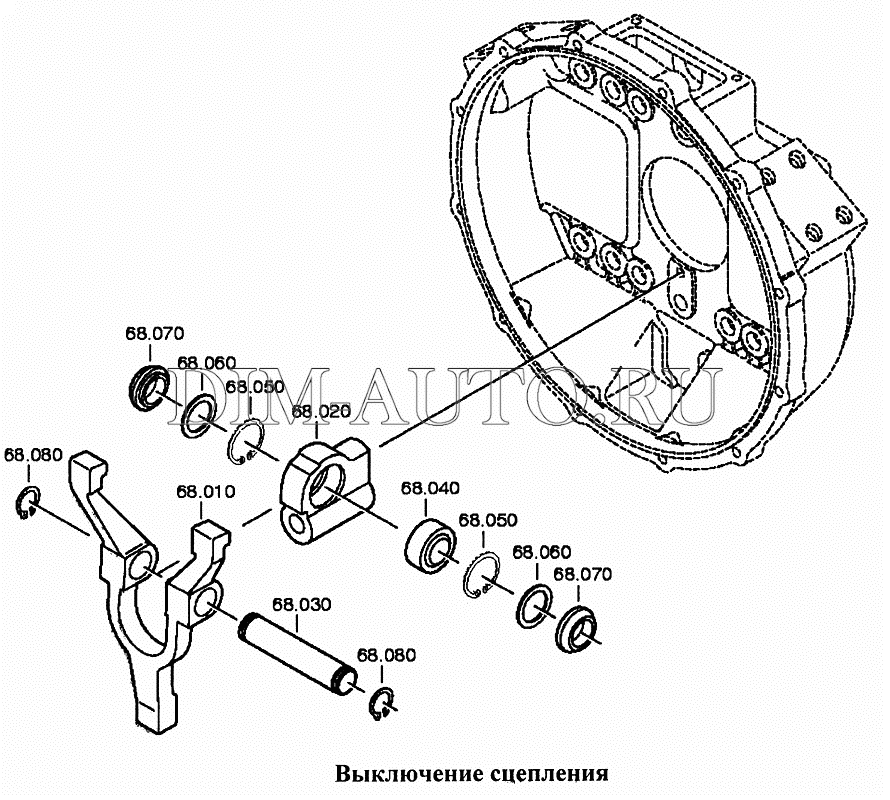 68.070
68.060
68.050
DIM-AUTO.RU
68.020
68.080
68.010
68.040
68.050
68.060
68.070
68.030
68.080

Выключение сцепления