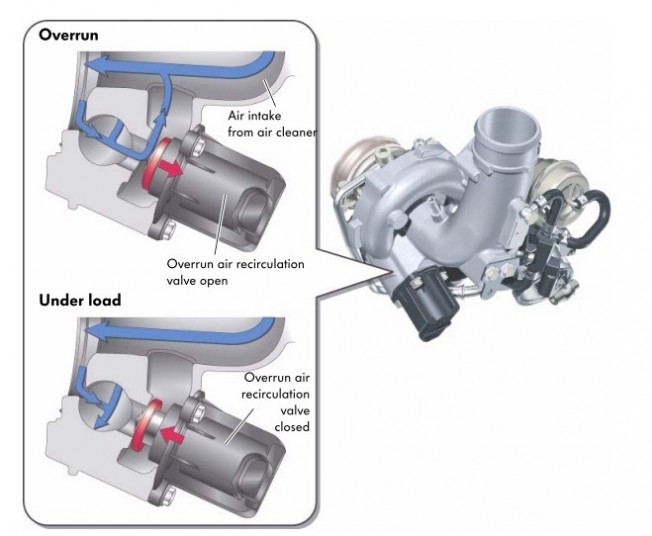 Overrun

Air intake from air cleaner

Overrun air recirculation valve open

Under load

Overrun air recirculation valve closed