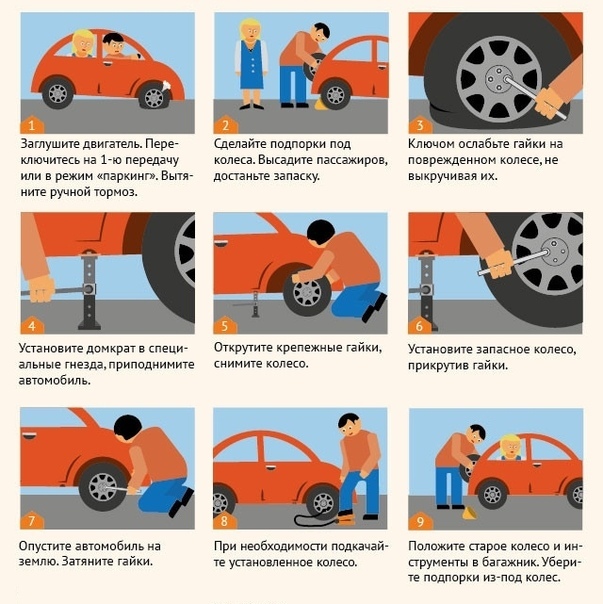 1
Заглушите двигатель. Переключитесь на 1-ю передачу или в режим «паркинг». Вытяните ручной тормоз.

2
Сделайте подпорки под колеса. Высадите пассажиров, достаньте запаску.

3
Ключом ослабьте гайки на поврежденном колесе, не выкручивая их.

4
Установите домкрат в специальные гнезда, приподнимите автомобиль.

5
Открутите крепежные гайки, снимите колесо.

6
Установите запасное колесо, прикрутив гайки.

7
Опустите автомобиль на землю. Затяните гайки.

8
При необходимости подкачайте установленное колесо.

9
Положите старое колесо и инструменты в багажник. Уберите подпорки из-под колес.