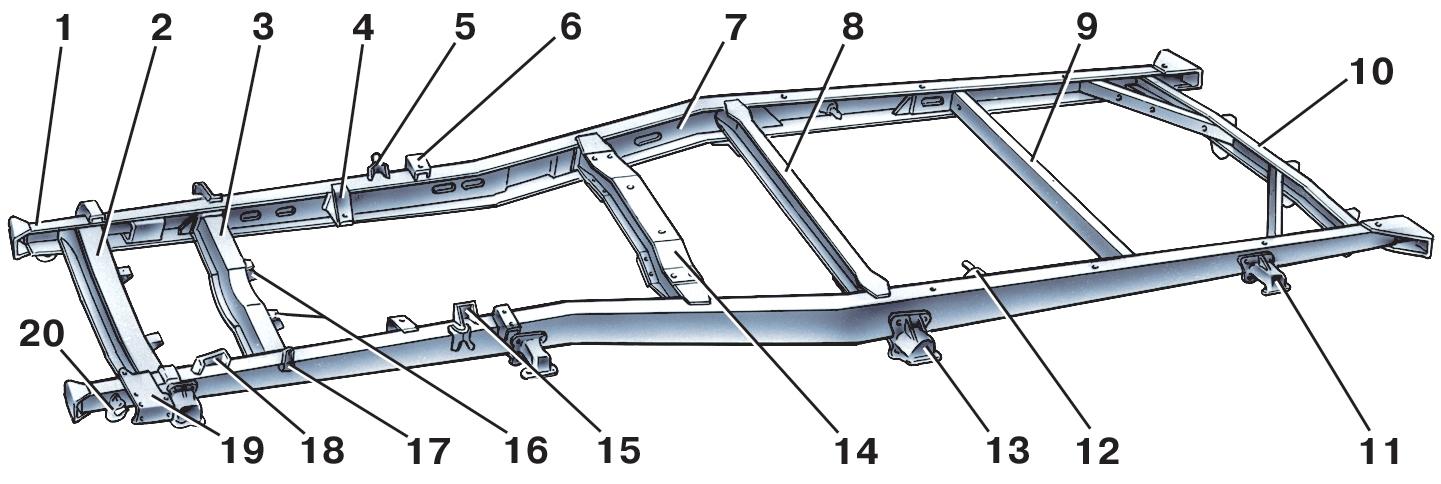 1 2 3 4 5 6 7 8 9 10

20

19 18 17 16 15 14 13 12 11