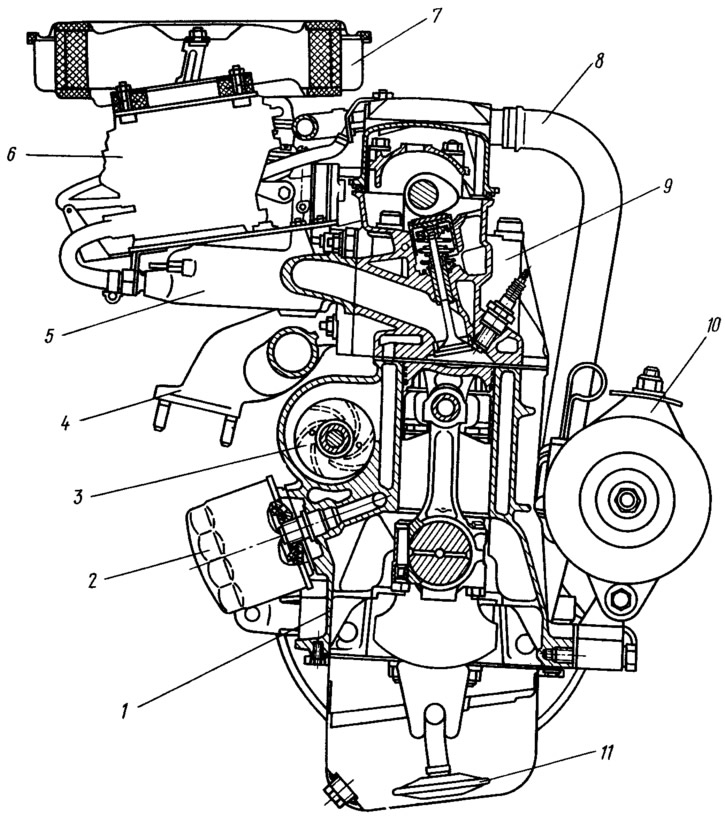 7
8
6
9
5
10
4
3
2
1
11