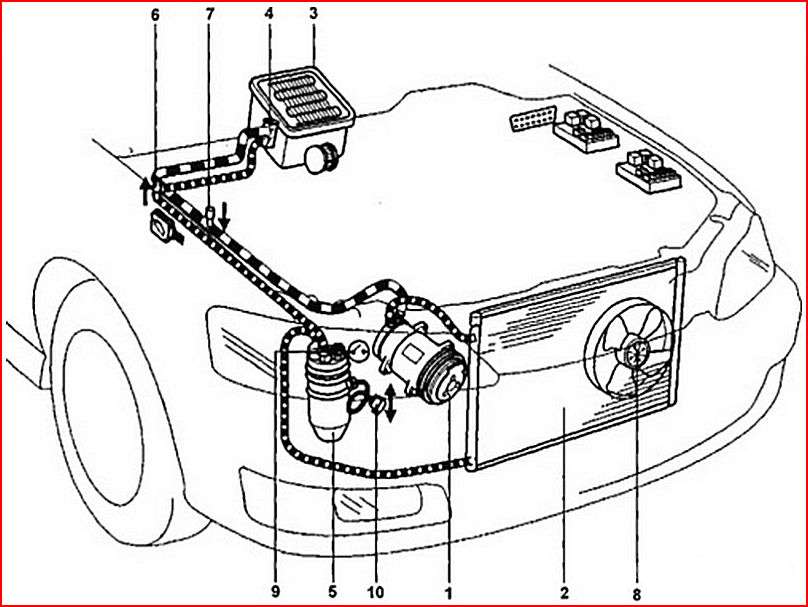 6
7
4
3
9
5
10
1
2
8