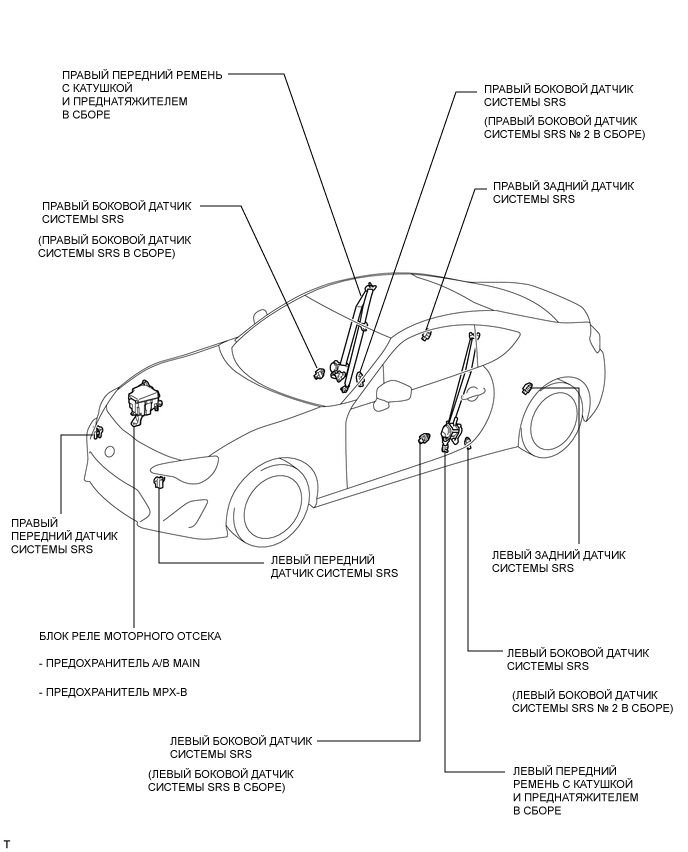 ПРАВЫЙ ПЕРЕДНИЙ РЕМЕНЬ С КАТУШКОЙ И ПРЕДНАТЯЖИТЕЛЕМ В СБОРЕ

ПРАВЫЙ БОКОВОЙ ДАТЧИК СИСТЕМЫ SRS

(ПРАВЫЙ БОКОВОЙ ДАТЧИК СИСТЕМЫ SRS № 2 В СБОРЕ)

ПРАВЫЙ ЗАДНИЙ ДАТЧИК СИСТЕМЫ SRS

ПРАВЫЙ БОКОВОЙ ДАТЧИК СИСТЕМЫ SRS

(ПРАВЫЙ БОКОВОЙ ДАТЧИК СИСТЕМЫ SRS В СБОРЕ)

ПРАВЫЙ ПЕРЕДНИЙ ДАТЧИК СИСТЕМЫ SRS

ЛЕВЫЙ ПЕРЕДНИЙ ДАТЧИК СИСТЕМЫ SRS

ЛЕВЫЙ ЗАДНИЙ ДАТЧИК СИСТЕМЫ SRS

БЛОК РЕЛЕ МОТОРНОГО ОТСЕКА

- ПРЕДОХРАНИТЕЛЬ A/B MAIN

- ПРЕДОХРАНИТЕЛЬ MPX-B

ЛЕВЫЙ БОКОВОЙ ДАТЧИК СИСТЕМЫ SRS

(ЛЕВЫЙ БОКОВОЙ ДАТЧИК СИСТЕМЫ SRS № 2 В СБОРЕ)

ЛЕВЫЙ БОКОВОЙ ДАТЧИК СИСТЕМЫ SRS

(ЛЕВЫЙ БОКОВОЙ ДАТЧИК СИСТЕМЫ SRS В СБОРЕ)

ЛЕВЫЙ ПЕРЕДНИЙ РЕМЕНЬ С КАТУШКОЙ И ПРЕДНАТЯЖИТЕЛЕМ В СБОРЕ

T