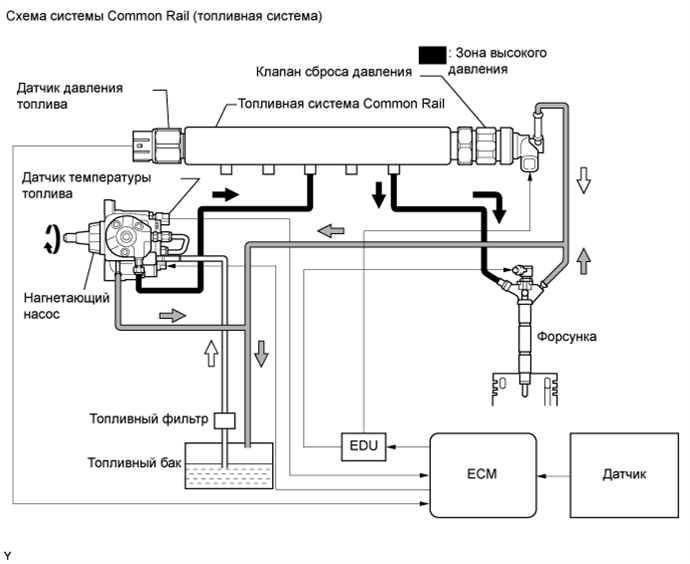 Схема системы Common Rail (топливная система)

: Зона высокого давления

Клапан сброса давления

Датчик давления топлива

Топливная система Common Rail

Датчик температуры топлива

Нагнетающий насос

Форсунка

Топливный фильтр

Топливный бак

EDU

ECM

Датчик

Y