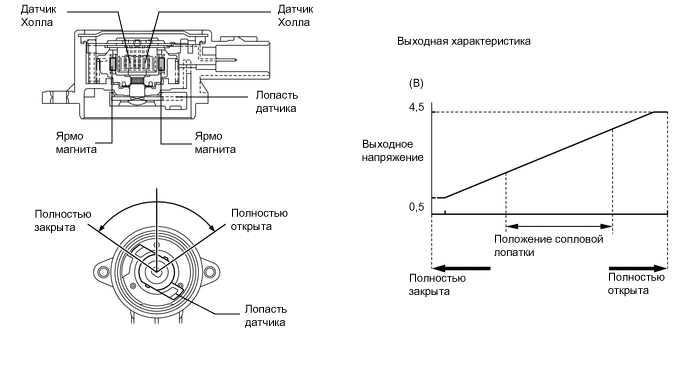 Датчик Холла

Датчик Холла

Лопасть датчика

Ярмо магнита

Ярмо магнита

Полностью закрыта

Полностью открыта

Лопасть датчика

Выходная характеристика

(В)

4,5

Выходное напряжение

0,5

Положение сопловой лопатки

Полностью закрыта

Полностью открыта