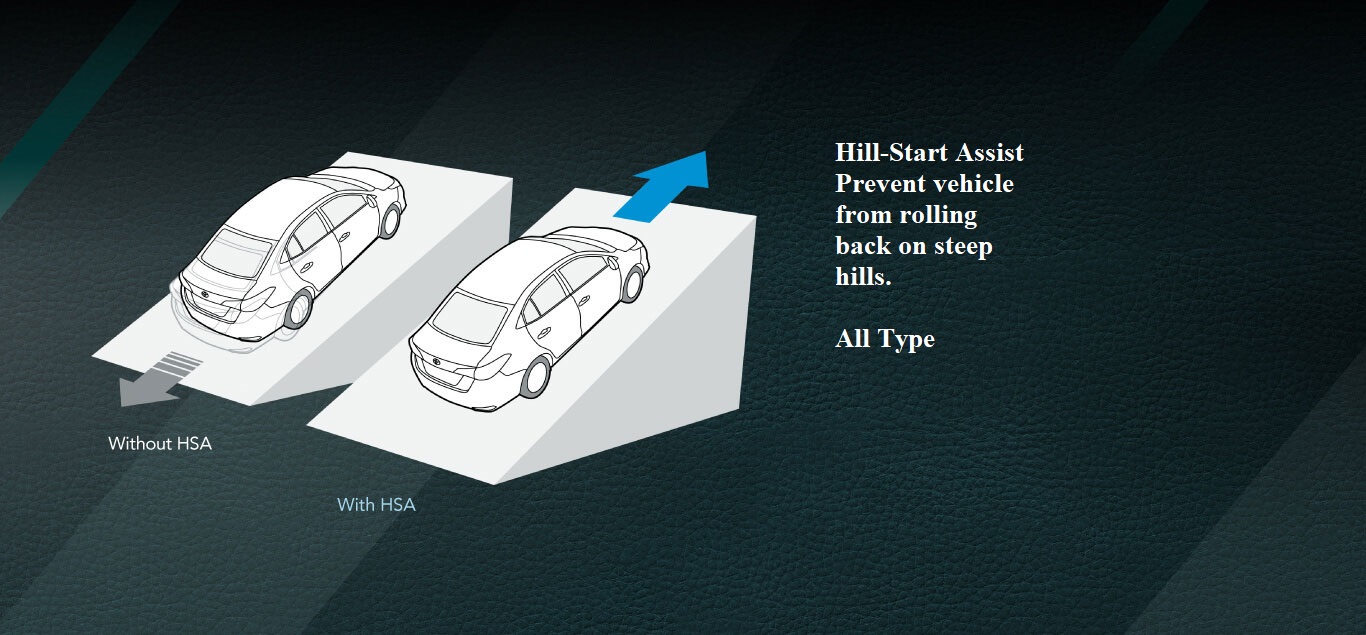 Without HSA

With HSA

Hill-Start Assist
Prevent vehicle from rolling back on steep hills.

All Type