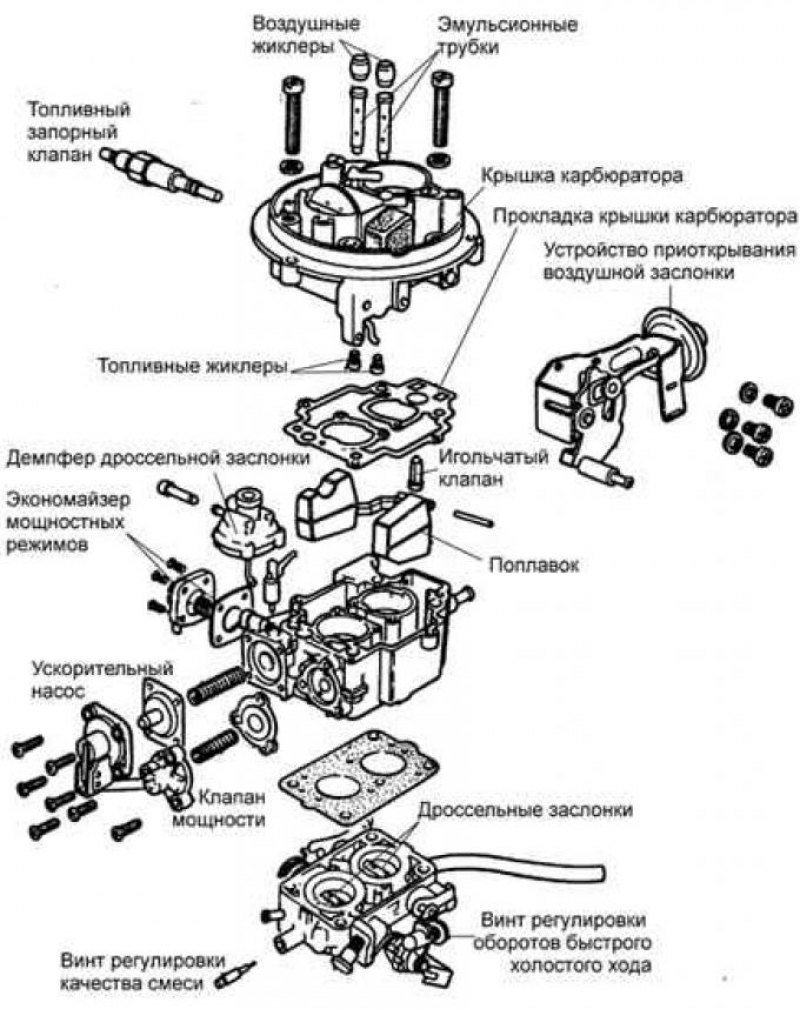 Воздушные жиклеры

Эмульсионные трубки

Топливный запорный клапан

Крышка карбюратора

Прокладка крышки карбюратора

Устройство приоткрывания воздушной заслонки

Топливные жиклеры

Демпфер дроссельной заслонки

Игольчатый клапан

Экономайзер мощностных режимов

Поплавок

Ускорительный насос

Клапан мощности

Дроссельные заслонки

Винт регулировки оборотов быстрого холостого хода

Винт регулировки качества смеси