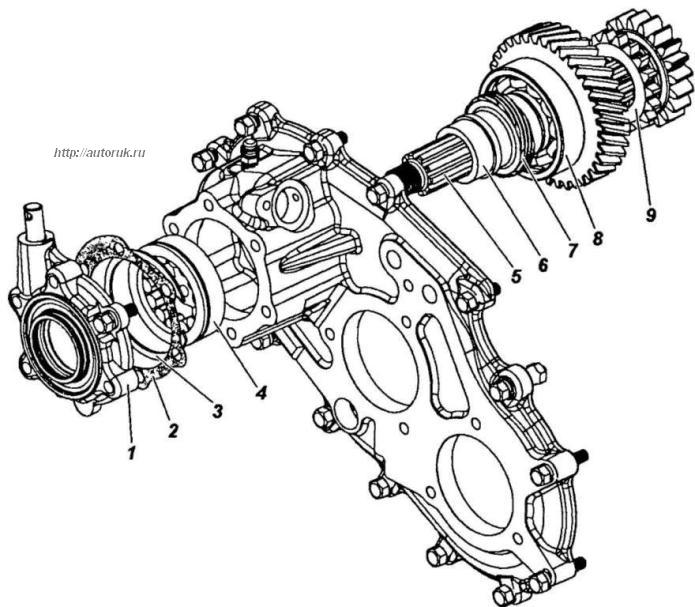 http://autoruk.ru

1
2
3
4
5
6
7
8
9