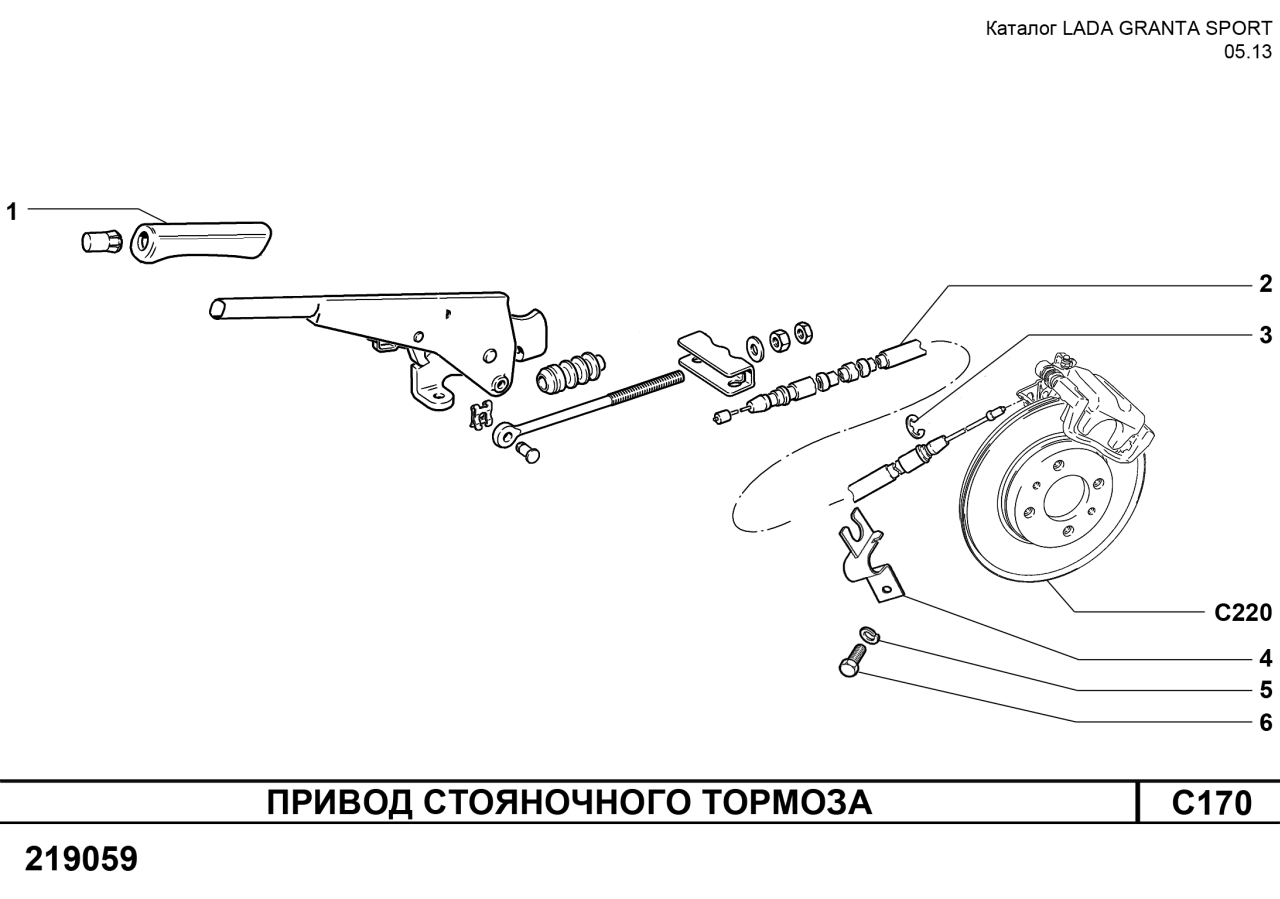 Каталог LADA GRANTA SPORT
05.13

1

2

3

C220

4

5

6

ПРИВОД СТОЯНОЧНОГО ТОРМОЗА

C170

219059