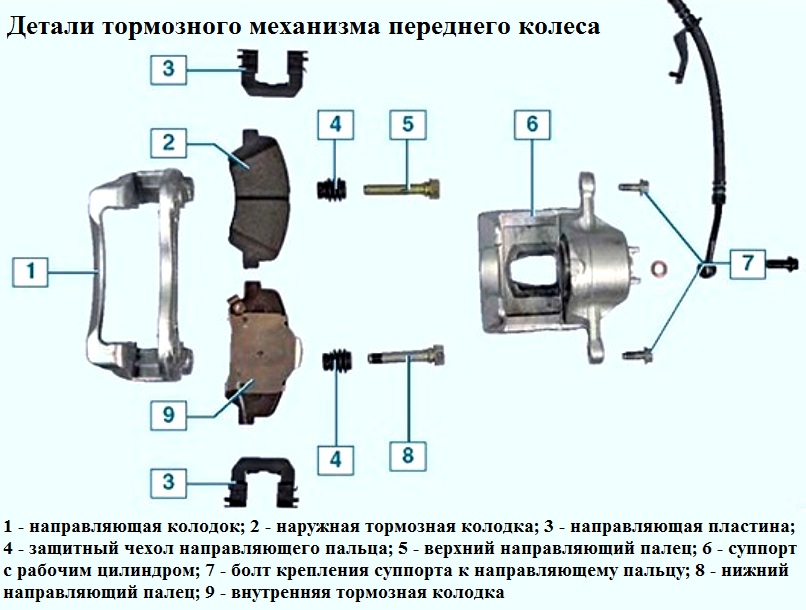 Детали тормозного механизма переднего колеса

3

2

4

5

6

1

7

9

4

8

3

1 - направляющая колодок; 2 - наружная тормозная колодка; 3 - направляющая пластина; 4 - защитный чехол направляющего пальца; 5 - верхний направляющий палец; 6 - суппорт с рабочим цилиндром; 7 - болт крепления суппорта к направляющему пальцу; 8 - нижний направляющий палец; 9 - внутренняя тормозная колодка