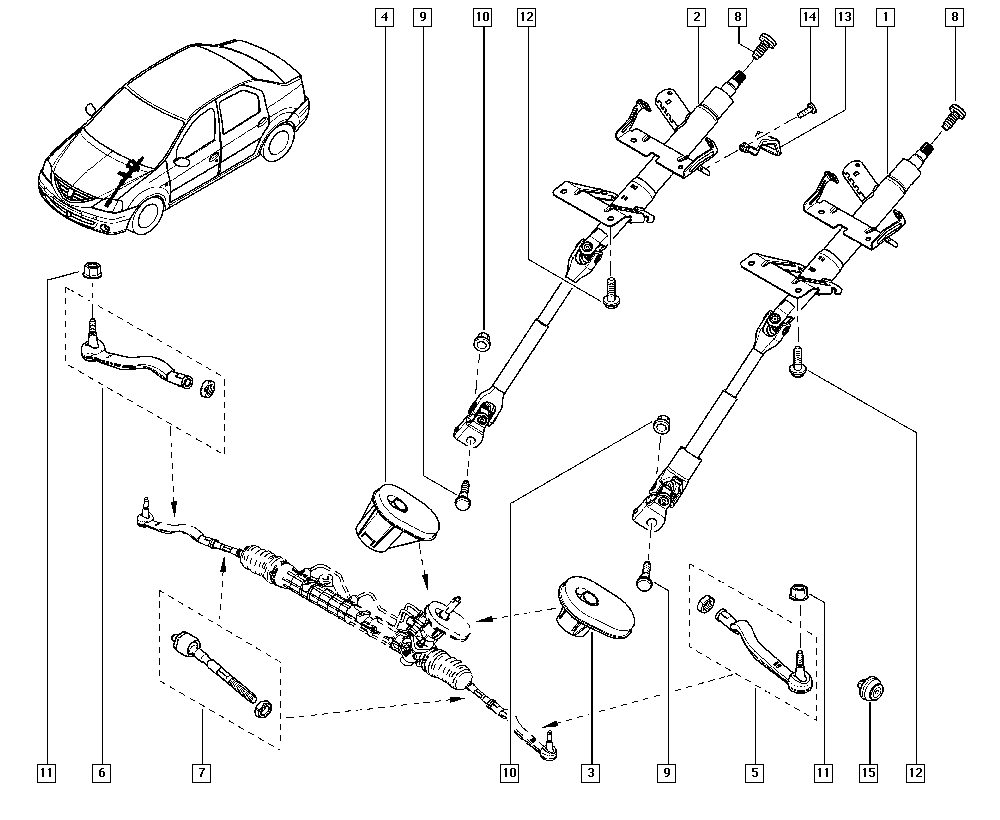 4
9
10
12
2
8
14
13
1
8
11
6
7
10
3
9
5
11
15
12