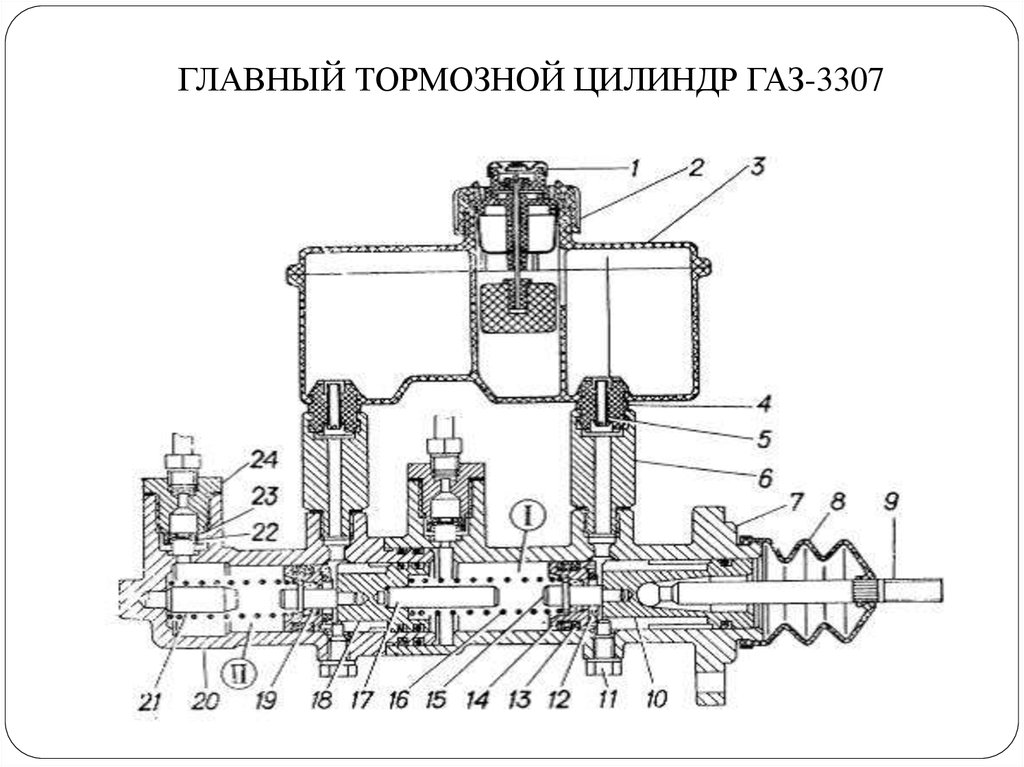 ГЛАВНЫЙ ТОРМОЗНОЙ ЦИЛИНДР ГАЗ-3307

1
2
3
4
5
6
7
8
9
24
23
22
I
II
21
20
19
18
17
16
15
14
13
12
11
10