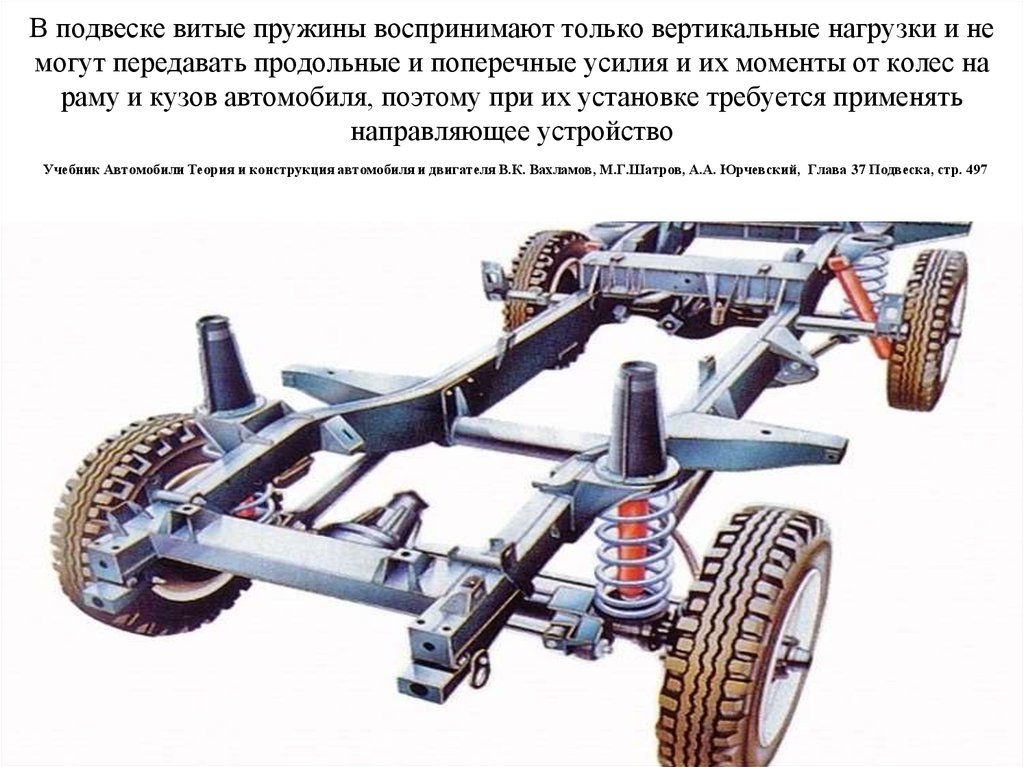 В подвеске витые пружины воспринимают только вертикальные нагрузки и не могут передавать продольные и поперечные усилия и их моменты от колес на раму и кузов автомобиля, поэтому при их установке требуется применять направляющее устройство

Учебник Автомобили Теория и конструкция автомобиля и двигателя В.К. Вахламов, М.Г.Шатров, А.А. Юрчевский, Глава 37 Подвеска, стр. 497