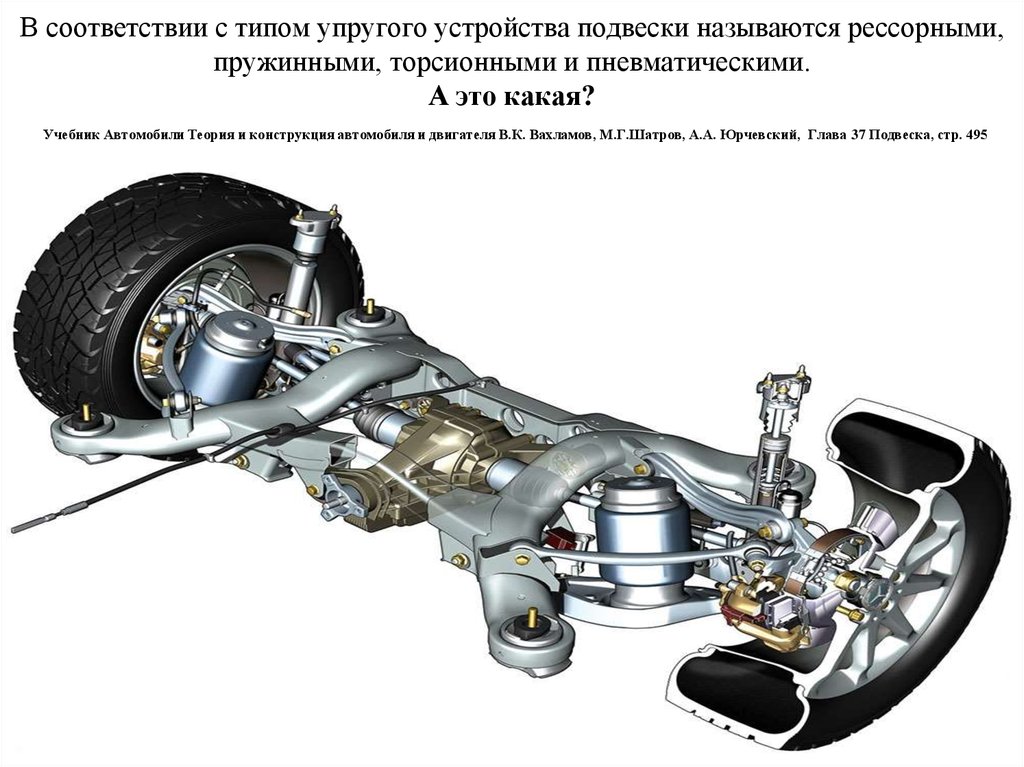 В соответствии с типом упругого устройства подвески называются рессорными, пружинными, торсионными и пневматическими.
А это какая?

Учебник Автомобили Теория и конструкция автомобиля и двигателя В.К. Вахламов, М.Г.Шатров, А.А. Юрчевский, Глава 37 Подвеска, стр. 495