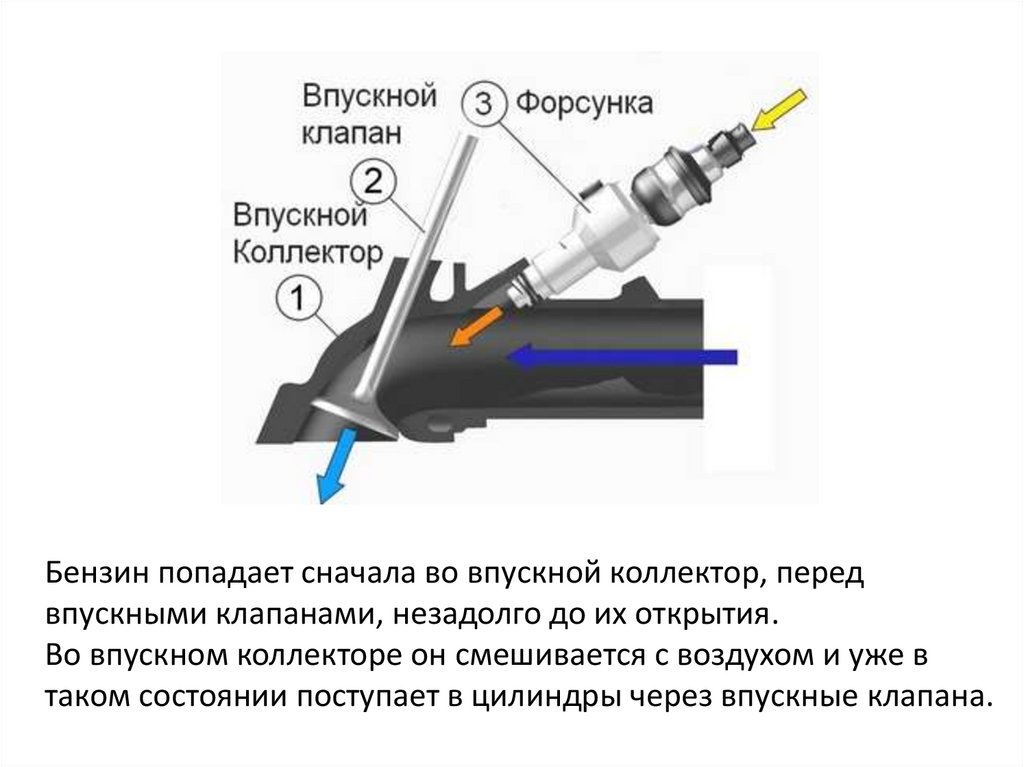 Впускной клапан
3 Форсунка
2
Впускной Коллектор
1

Бензин попадает сначала во впускной коллектор, перед впускными клапанами, незадолго до их открытия.
Во впускном коллекторе он смешивается с воздухом и уже в таком состоянии поступает в цилиндры через впускные клапана.