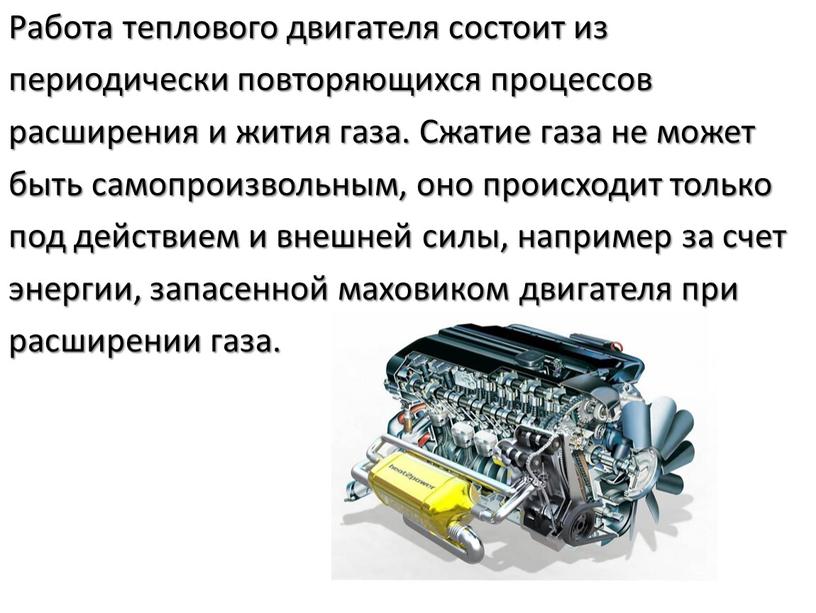 Работа теплового двигателя состоит из периодически повторяющихся процессов расширения и жития газа. Сжатие газа не может быть самопроизвольным, оно происходит только под действием и внешней силы, например за счет энергии, запасенной маховиком двигателя при расширении газа.

heat2power