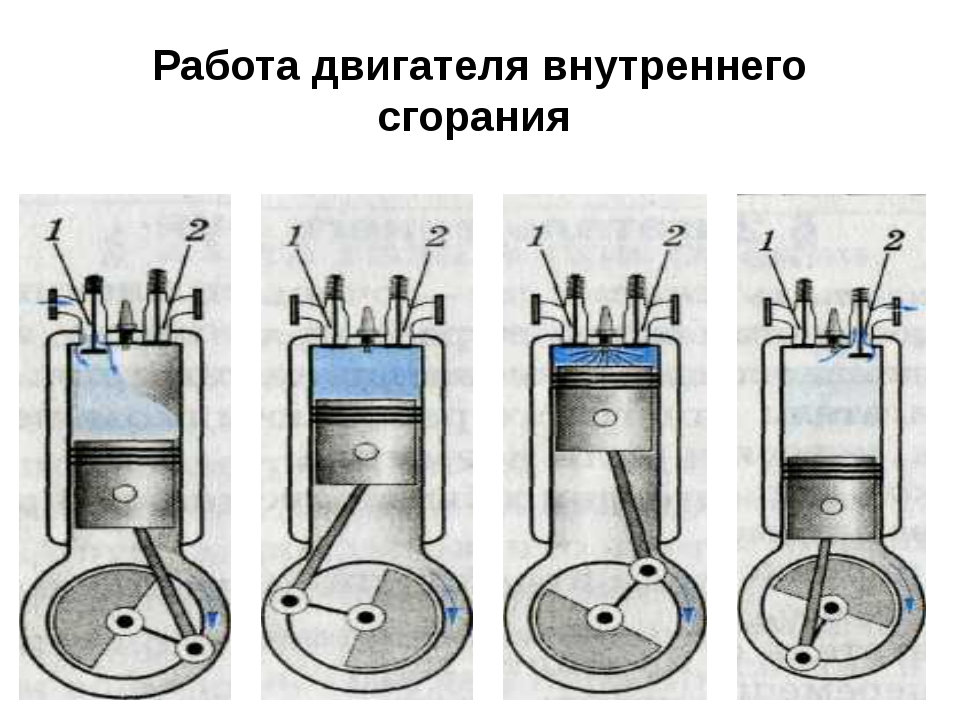 Работа двигателя внутреннего сгорания

1 2

1 2

1 2

1 2