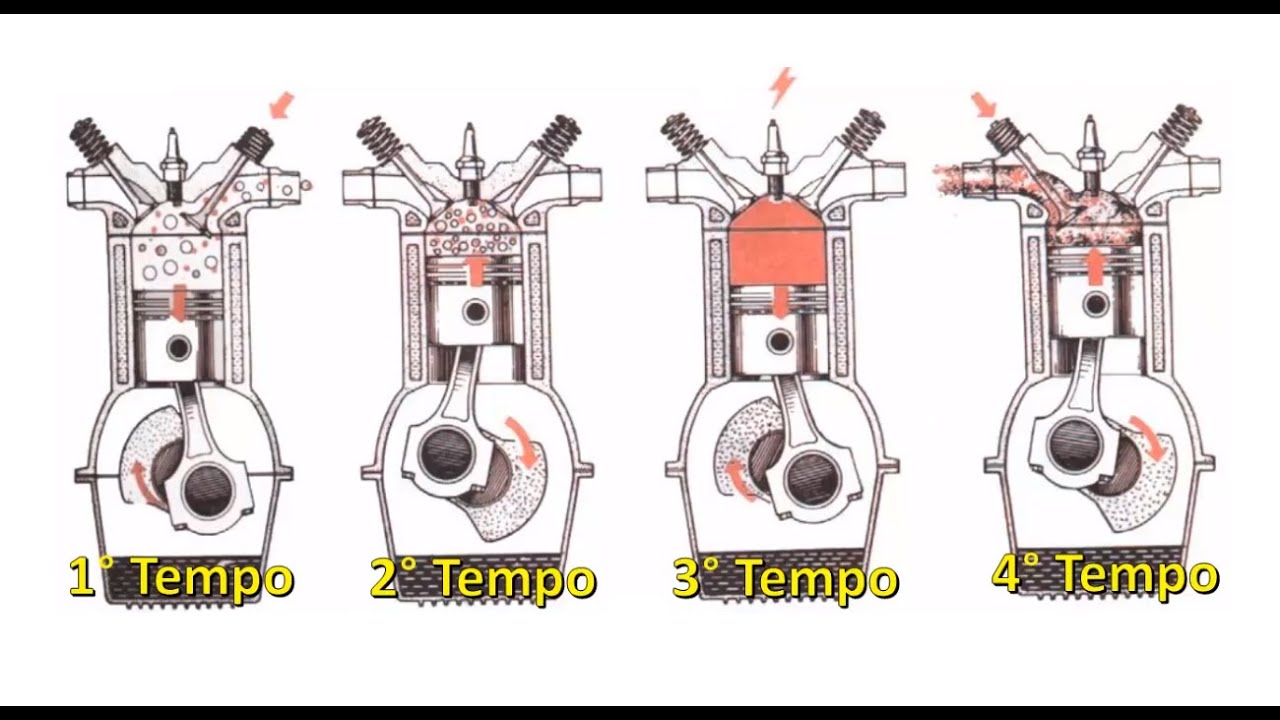 1° Tempo

2° Tempo

3° Tempo

4° Tempo