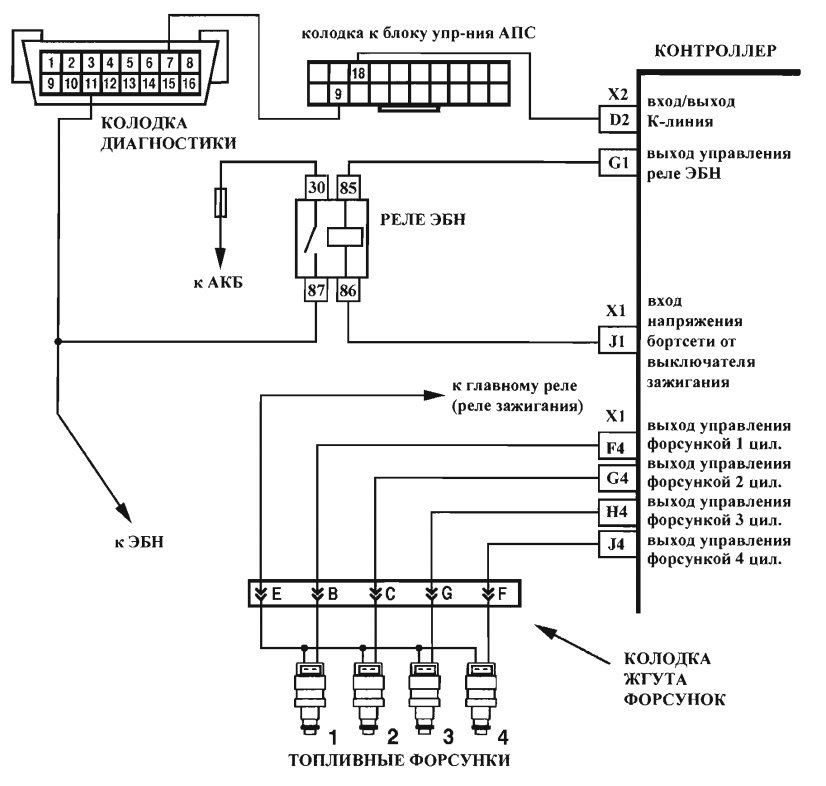 1 2 3 4 5 6 7 8
9 10 11 12 13 14 15 16

КОЛОДКА ДИАГНОСТИКИ

колодка к блоку упр-ния АПС

18
9

КОНТРОЛЛЕР

X2
D2
вход/выход К-линия

G1
выход управления реле ЭБН

30 85
РЕЛЕ ЭБН
87 86

к АКБ

X1
J1
вход напряжения бортсети от выключателя зажигания

к главному реле (реле зажигания)

X1
F4
выход управления форсункой 1 цил.
G4
выход управления форсункой 2 цил.
H4
выход управления форсункой 3 цил.
J4
выход управления форсункой 4 цил.

к ЭБН

E B C G F

КОЛОДКА ЖГУТА ФОРСУНОК

1 2 3 4
ТОПЛИВНЫЕ ФОРСУНКИ