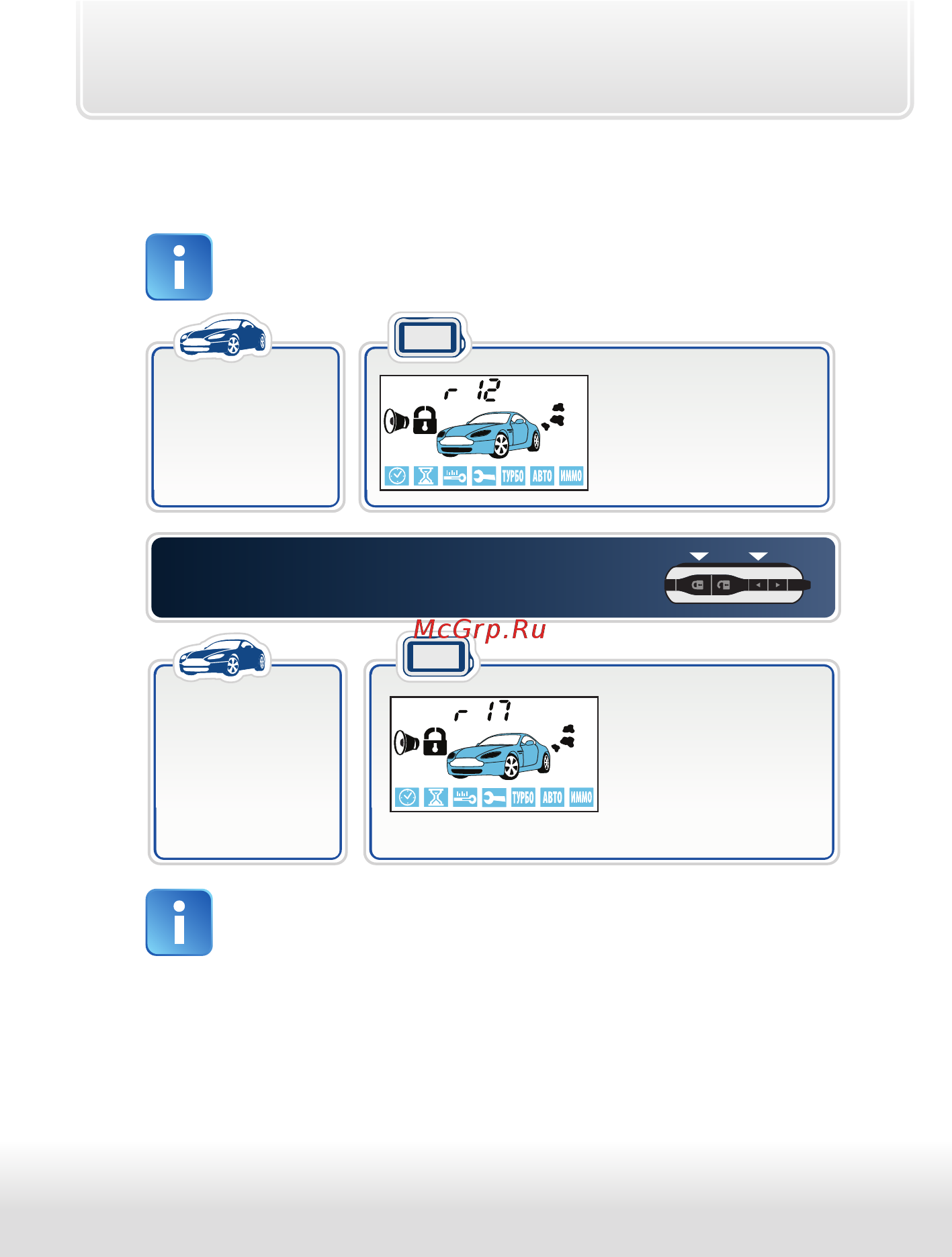 r 12

ТУРБО АВТО ИММО

McGrp.Ru

r 17

ТУРБО АВТО ИММО