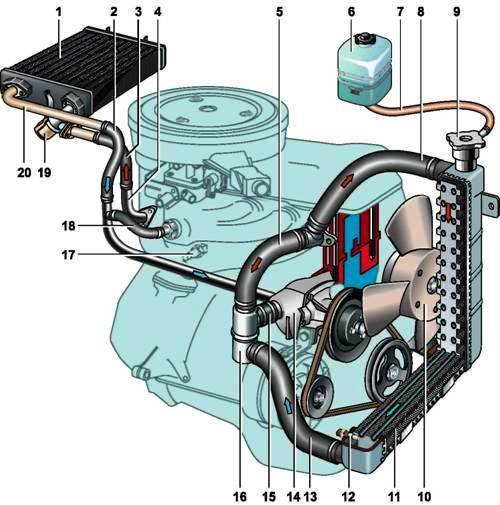 1
2
3
4
5
6
7
8
9
20
19
18
17
16
15
14
13
12
11
10