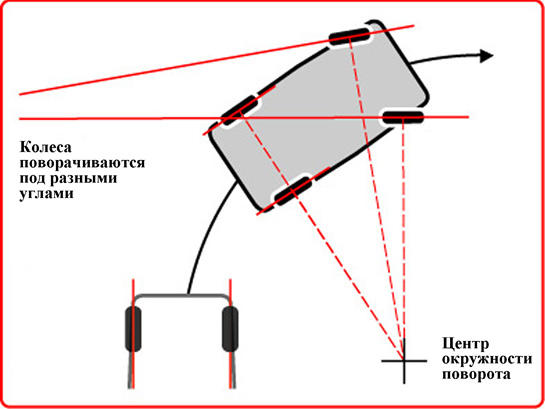 Колеса поворачиваются под разными углами

Центр окружности поворота