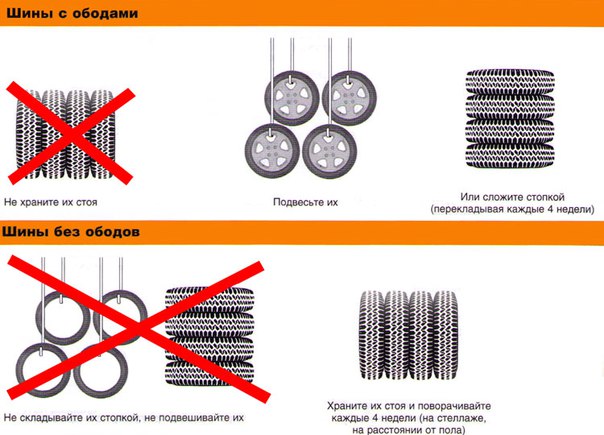 Шины с ободами

Не храните их стоя

Подвесьте их

Или сложите стопкой (перекладывая каждые 4 недели)

Шины без ободов

Не складывайте их стопкой, не подвешивайте их

Храните их стоя и поворачивайте каждые 4 недели (на стеллаже, на расстоянии от пола)